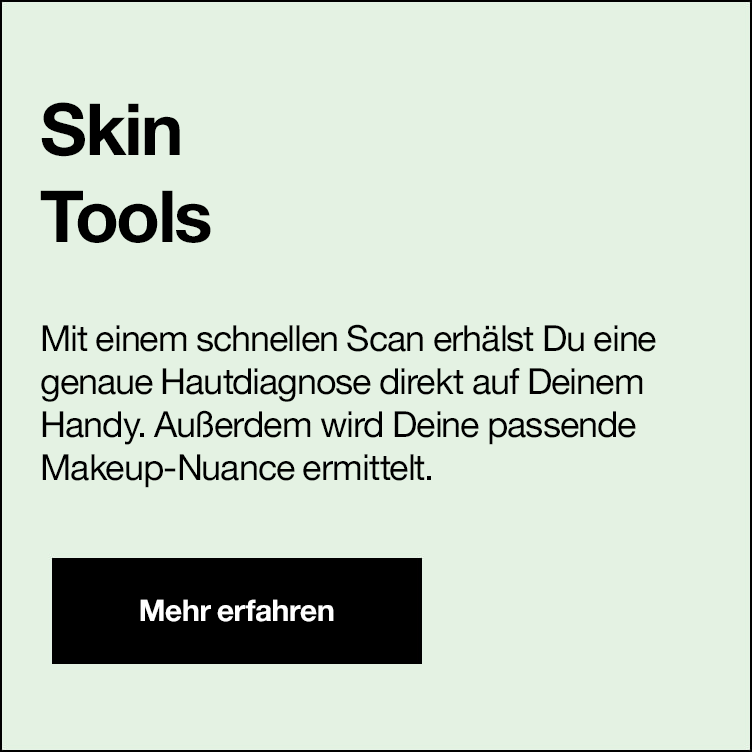 Skin
Tools

Mit einem schnellen Scan erhälst Du eine genaue Hautdiagnose direkt auf Deinem Handy. Außerdem wird Deine passende Makeup-Nuance ermittelt.

Mehr erfahren