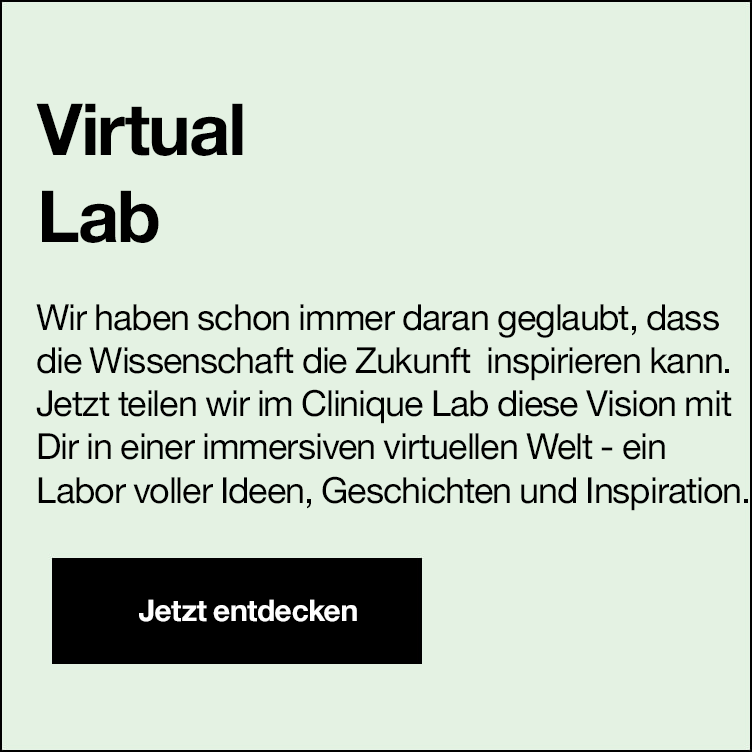 Virtual
Lab

Wir haben schon immer daran geglaubt, dass die Wissenschaft die Zukunft inspirieren kann. Jetzt teilen wir im Clinique Lab diese Vision mit Dir in einer immersiven virtuellen Welt - ein Labor voller Ideen, Geschichten und Inspiration.

Jetzt entdecken